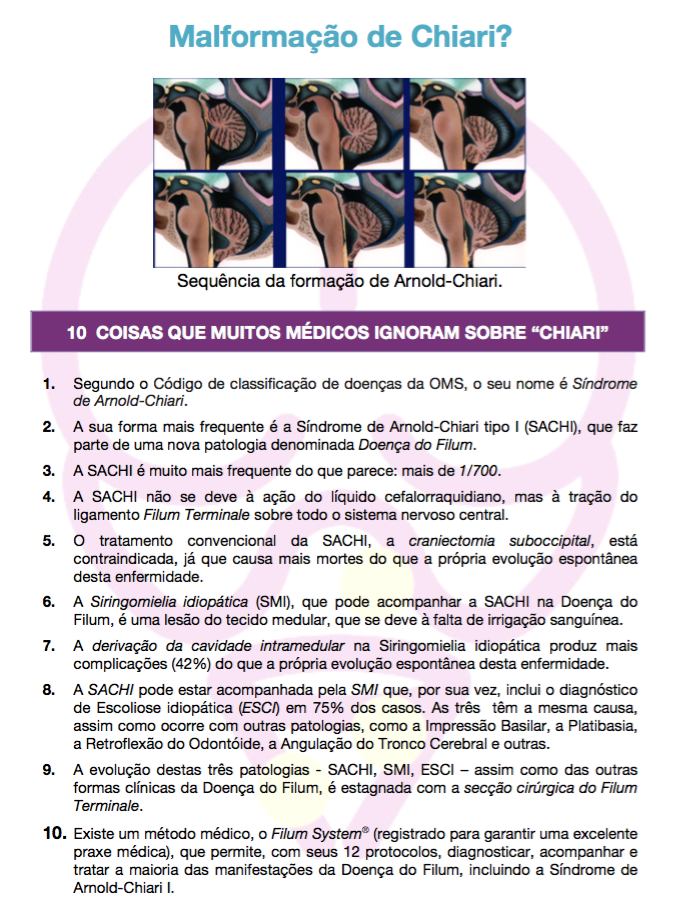 Malformação de Chiari?

Sequência da formação de Arnold-Chiari.

10 COISAS QUE MUITOS MÉDICOS IGNORAM SOBRE "CHIARI"

1. Segundo o Código de classificação de doenças da OMS, o seu nome é Síndrome de Arnold-Chiari.

2. A sua forma mais frequente é a Síndrome de Arnold-Chiari tipo I (SACHI), que faz parte de uma nova patologia denominada Doença do Filum.

3. A SACHI é muito mais frequente do que parece: mais de 1/700.

4. A SACHI não se deve à ação do líquido cefalorraquidiano, mas à tração do ligamento Filum Terminale sobre todo o sistema nervoso central.

5. O tratamento convencional da SACHI, a craniectomia suboccipital, está contraindicada, já que causa mais mortes do que a própria evolução espontânea desta enfermidade.

6. A Siringomielia idiopática (SMI), que pode acompanhar a SACHI na Doença do Filum, é uma lesão do tecido medular, que se deve à falta de irrigação sanguínea.

7. A derivação da cavidade intramedular na Siringomielia idiopática produz mais complicações (42%) do que a própria evolução espontânea desta enfermidade.

8. A SACHI pode estar acompanhada pela SMI que, por sua vez, inclui o diagnóstico de Escoliose idiopática (ESCI) em 75% dos casos. As três têm a mesma causa, assim como ocorre com outras patologias, como a Impressão Basilar, a Platibasia, a Retroflexão do Odontóide, a Angulação do Tronco Cerebral e outras.

9. A evolução destas três patologias - SACHI, SMI, ESCI – assim como das outras formas clínicas da Doença do Filum, é estagnada com a secção cirúrgica do Filum Terminale.

10. Existe um método médico, o Filum System® (registrado para garantir uma excelente praxe médica), que permite, com seus 12 protocolos, diagnosticar, acompanhar e tratar a maioria das manifestações da Doença do Filum, incluindo a Síndrome de Arnold-Chiari I.